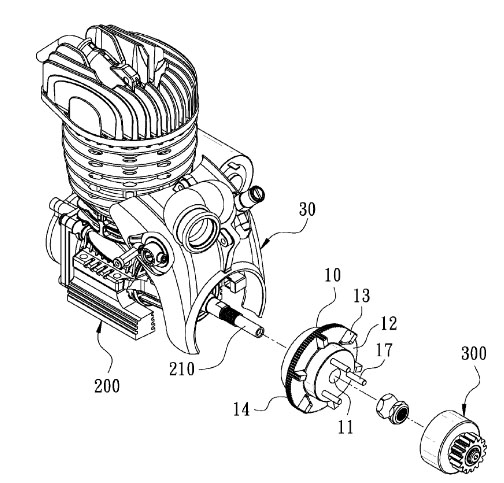 30
10
13
12
17
300
210
200
14
11